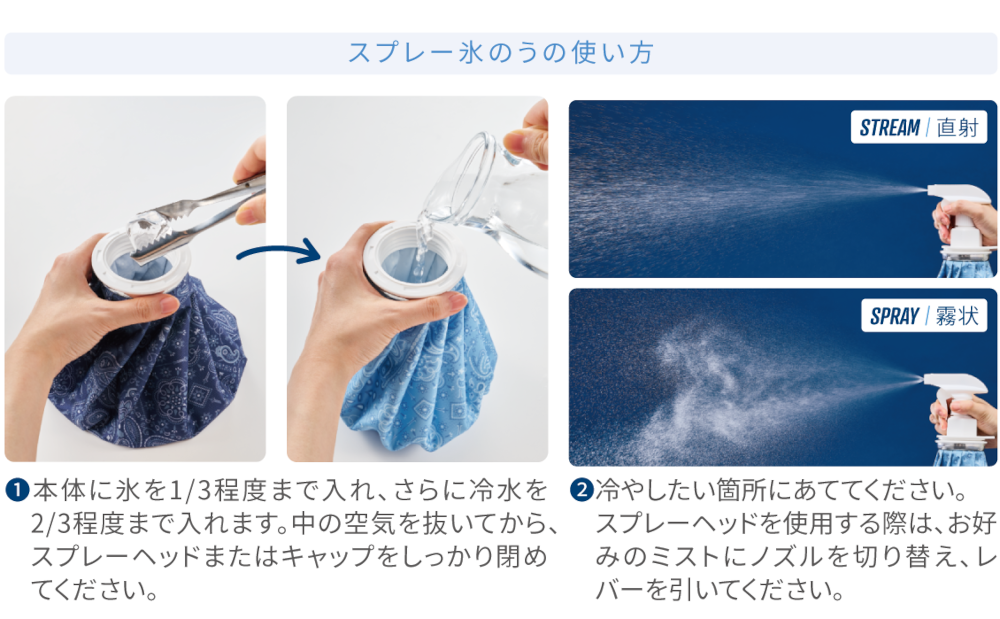 スプレー氷のうの使い方

STREAM | 直射

SPRAY | 霧状

❶本体に氷を1/3程度まで入れ、さらに冷水を2/3程度まで入れます。中の空気を抜いてから、スプレーヘッドまたはキャップをしっかり閉めてください。

❷冷やしたい箇所にあててください。スプレーヘッドを使用する際は、お好みのミストにノズルを切り替え、レバーを引いてください。